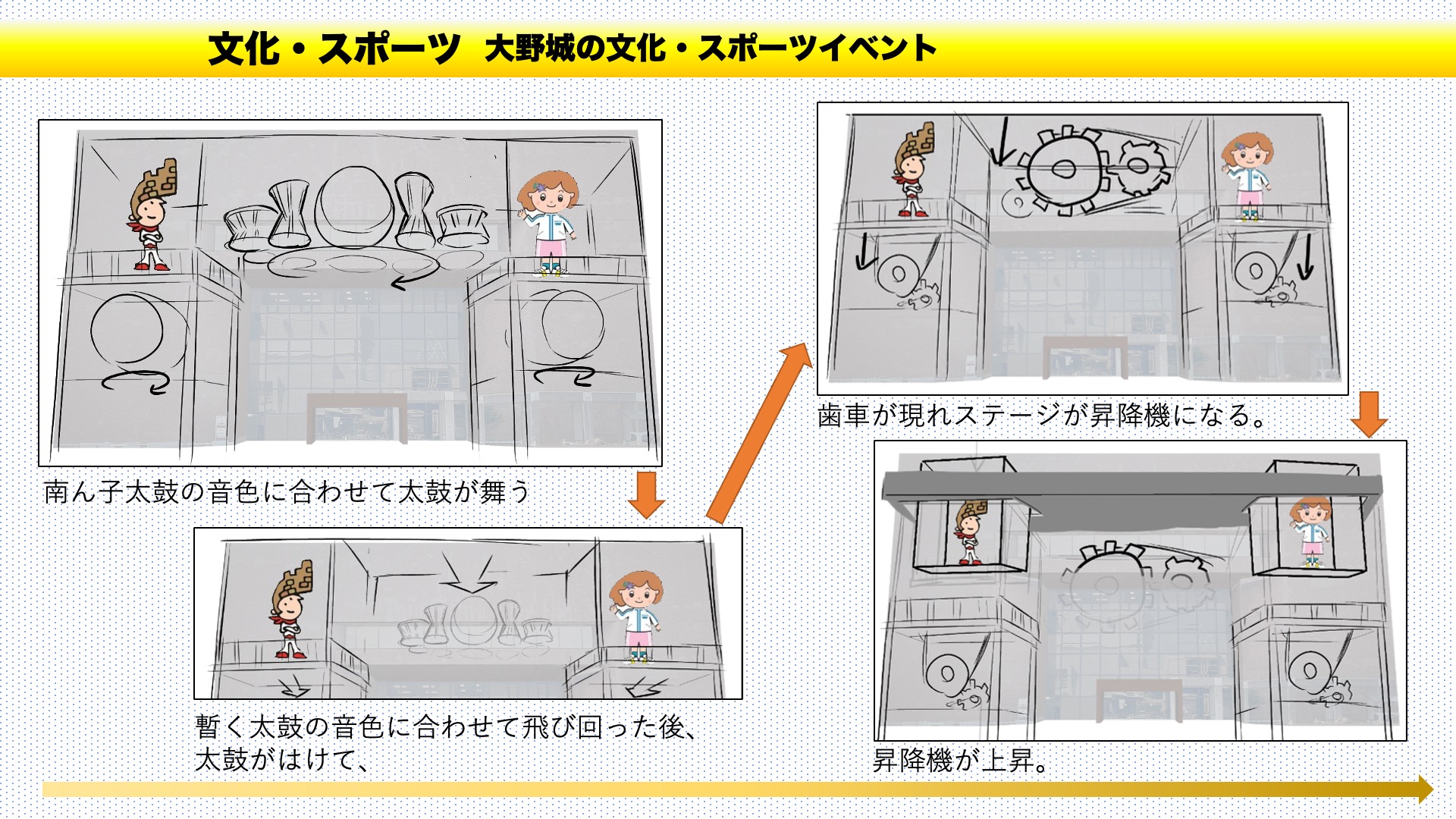 文化・スポーツ　大野城の文化・スポーツイベント

南ん子太鼓の音色に合わせて太鼓が舞う

暫く太鼓の音色に合わせて飛び回った後、
太鼓がはけて、

歯車が現れステージが昇降機になる。

昇降機が上昇。