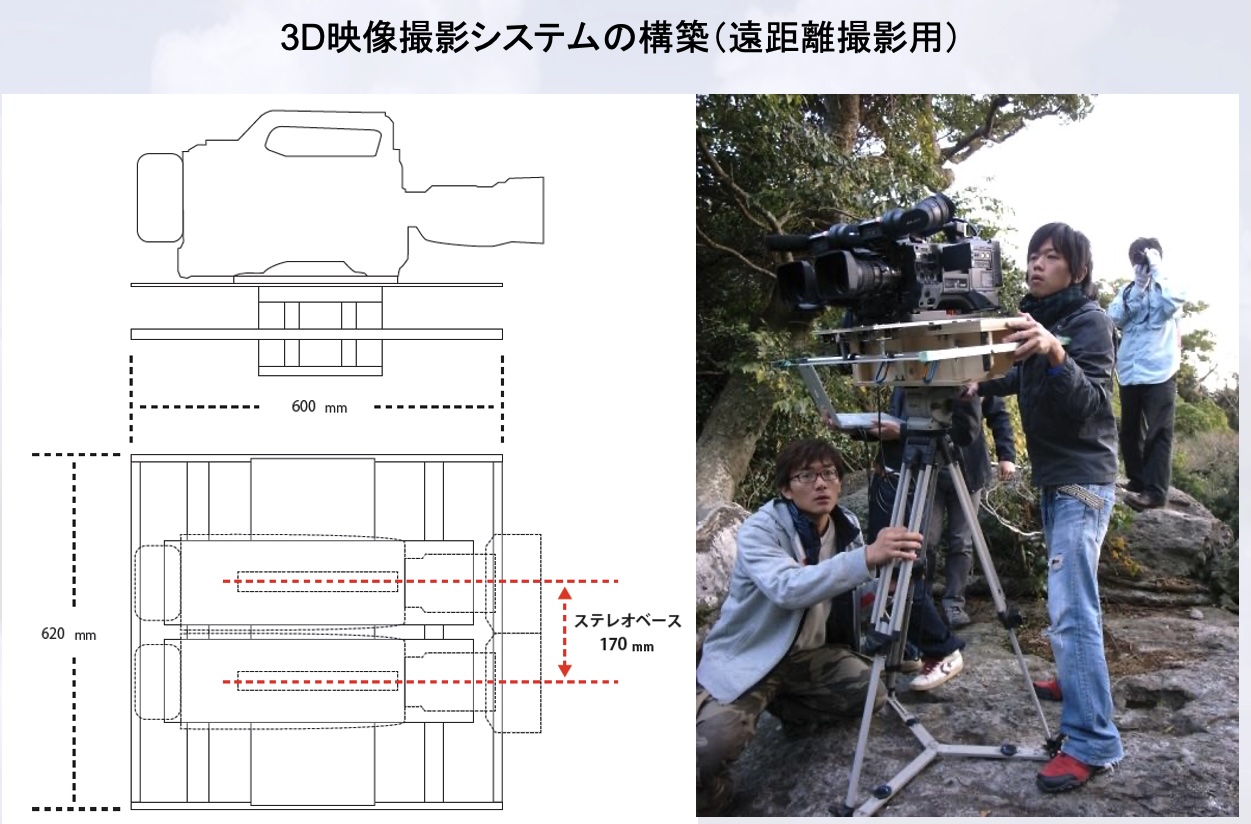 3D映像撮影システムの構築(遠距離撮影用)

600 mm

620 mm

ステレオベース
170 mm